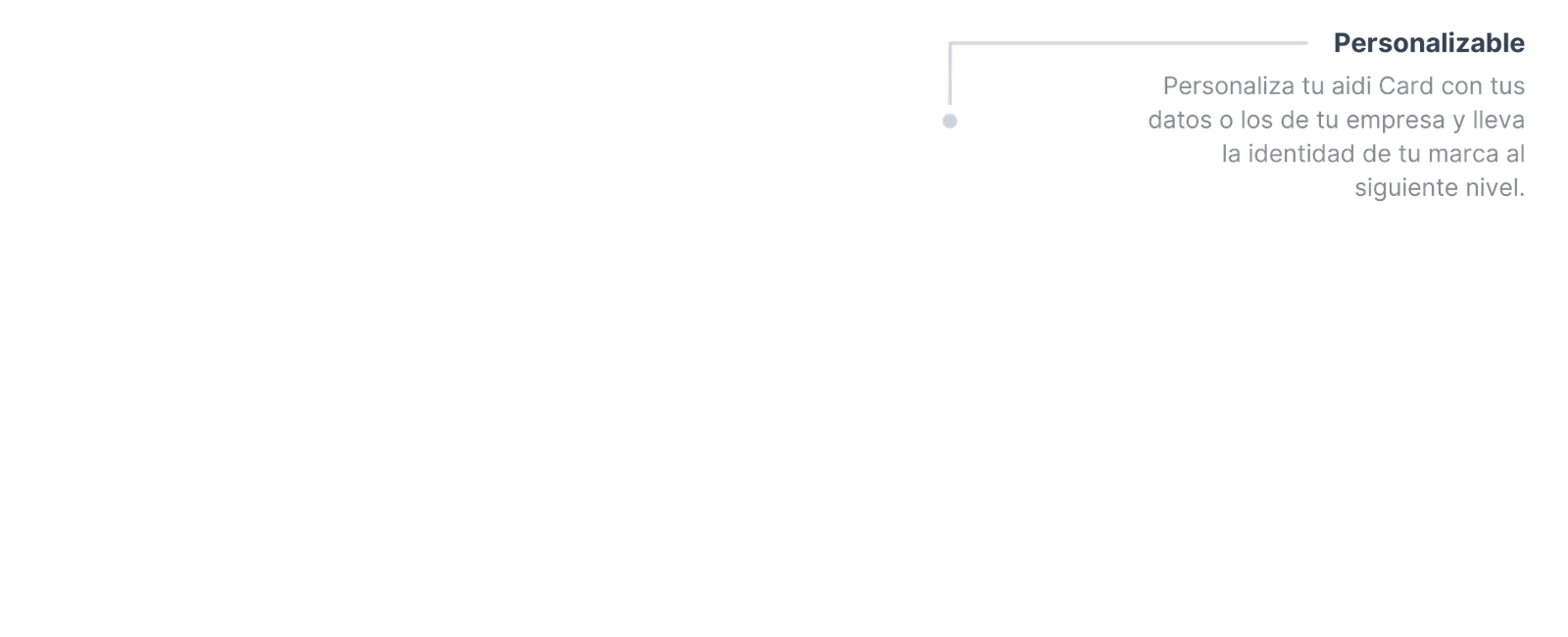 Personalizable

Personaliza tu aidi Card con tus datos o los de tu empresa y lleva la identidad de tu marca al siguiente nivel.